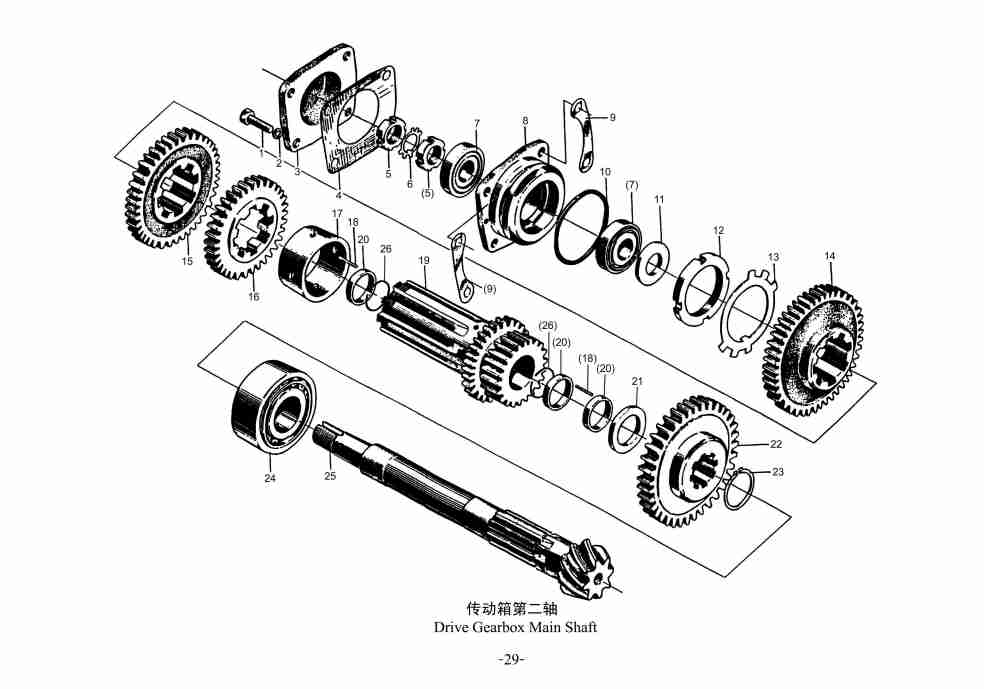 1
2
3
4
5
6
(5)
7
8
9
10
(7)
11
12
13
14
15
16
17
18
20
26
19
(9)
(26)
(20)
(18)
(20)
21
22
23
24
25

传动箱第二轴
Drive Gearbox Main Shaft

-29-