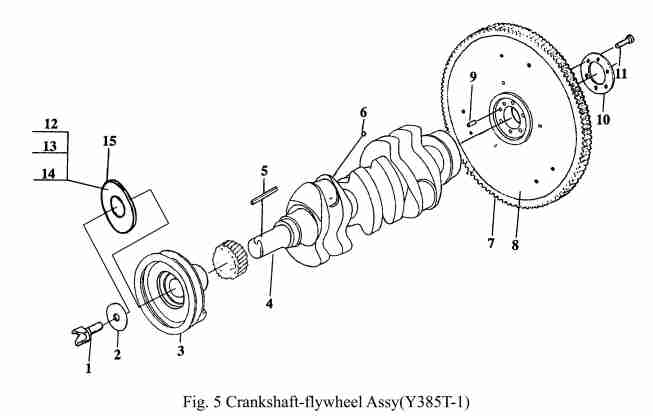 12
13
14
15
5
6
9
11
10
7
8
4
3
2
1

Fig. 5 Crankshaft-flywheel Assy(Y385T-1)